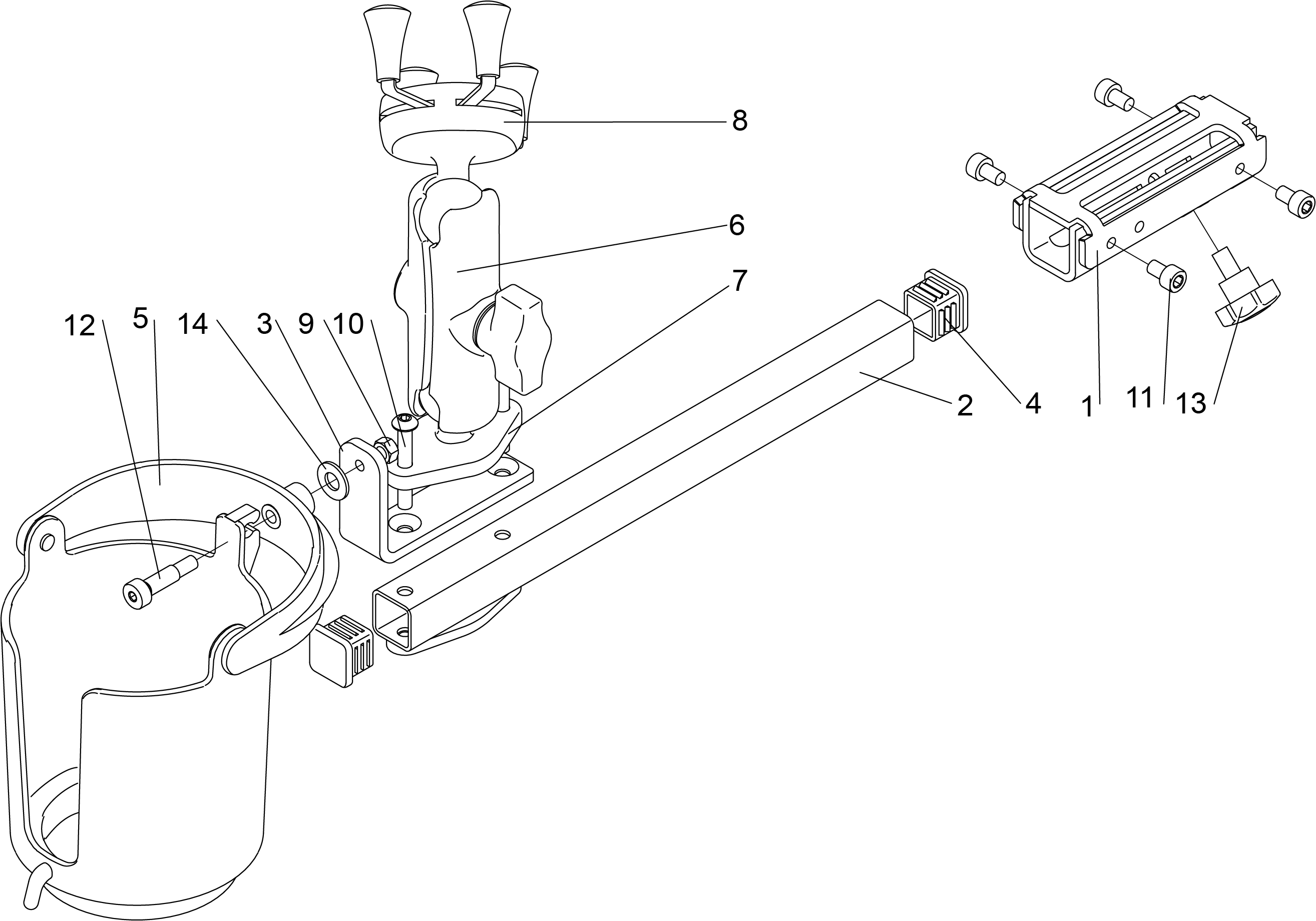 8
6
7
12
5
14
3
9
10
2
4
1
11
13