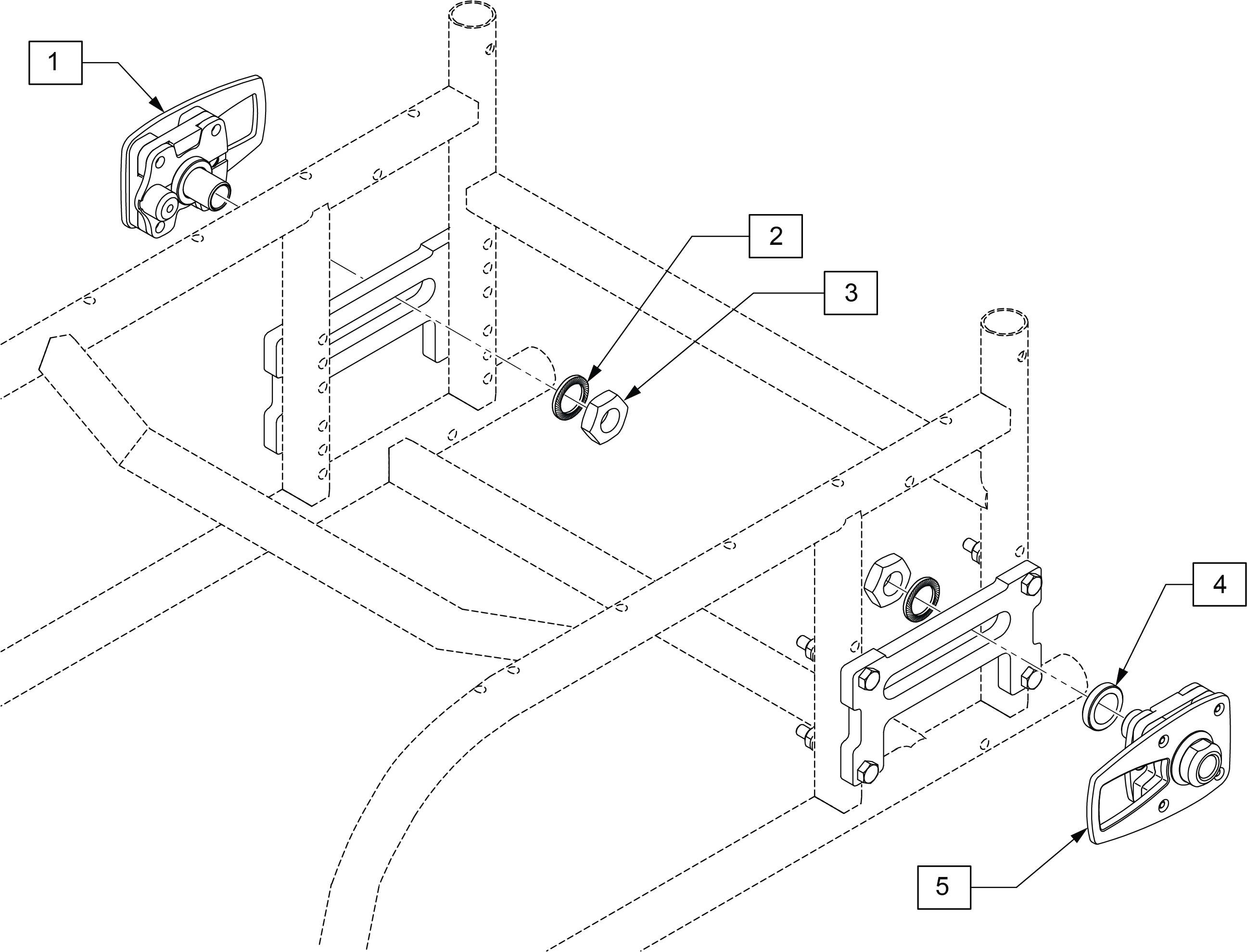 1

2

3

4

5