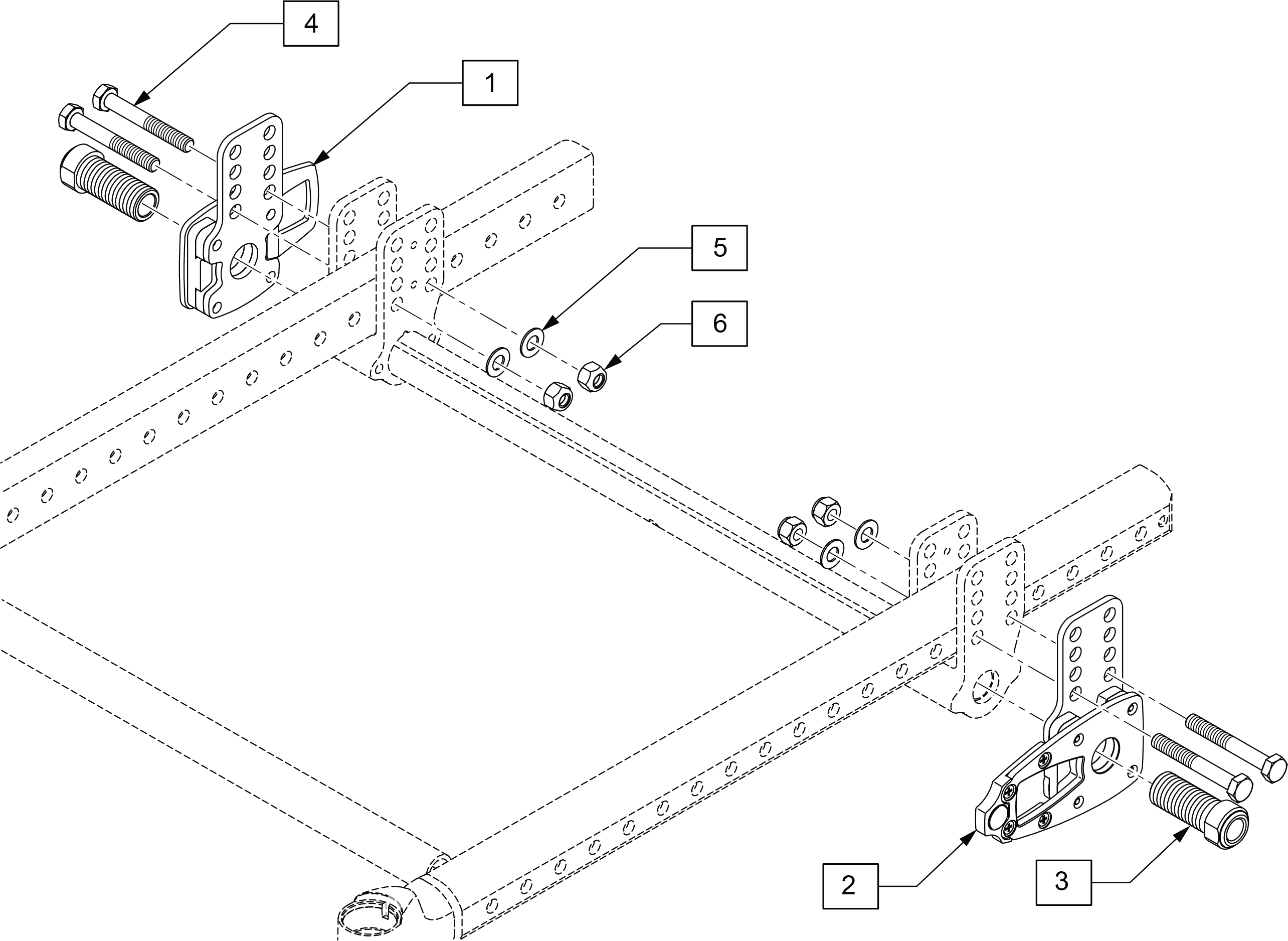 4
1
5
6
2
3