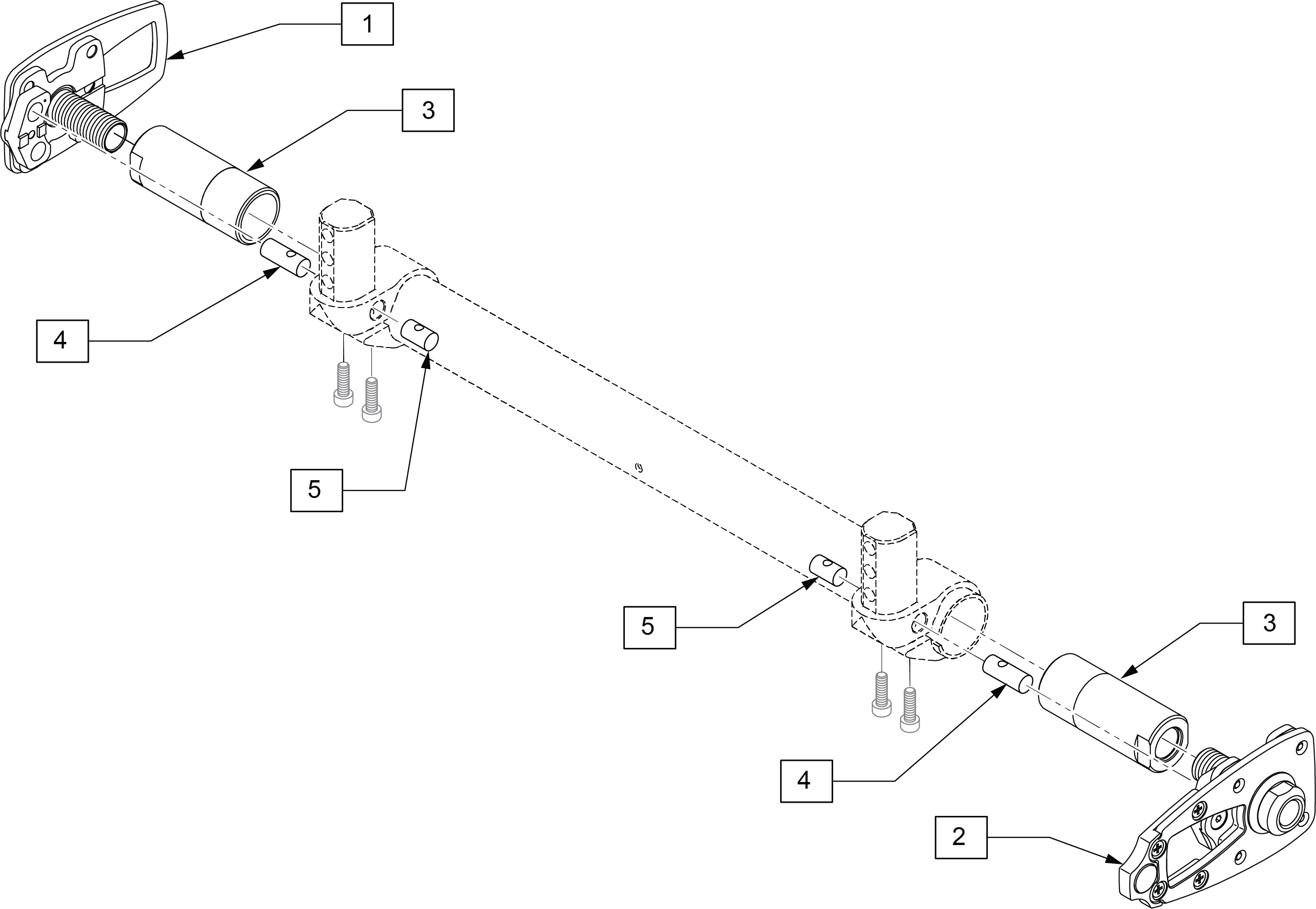 1
3
4
5
5
3
4
2