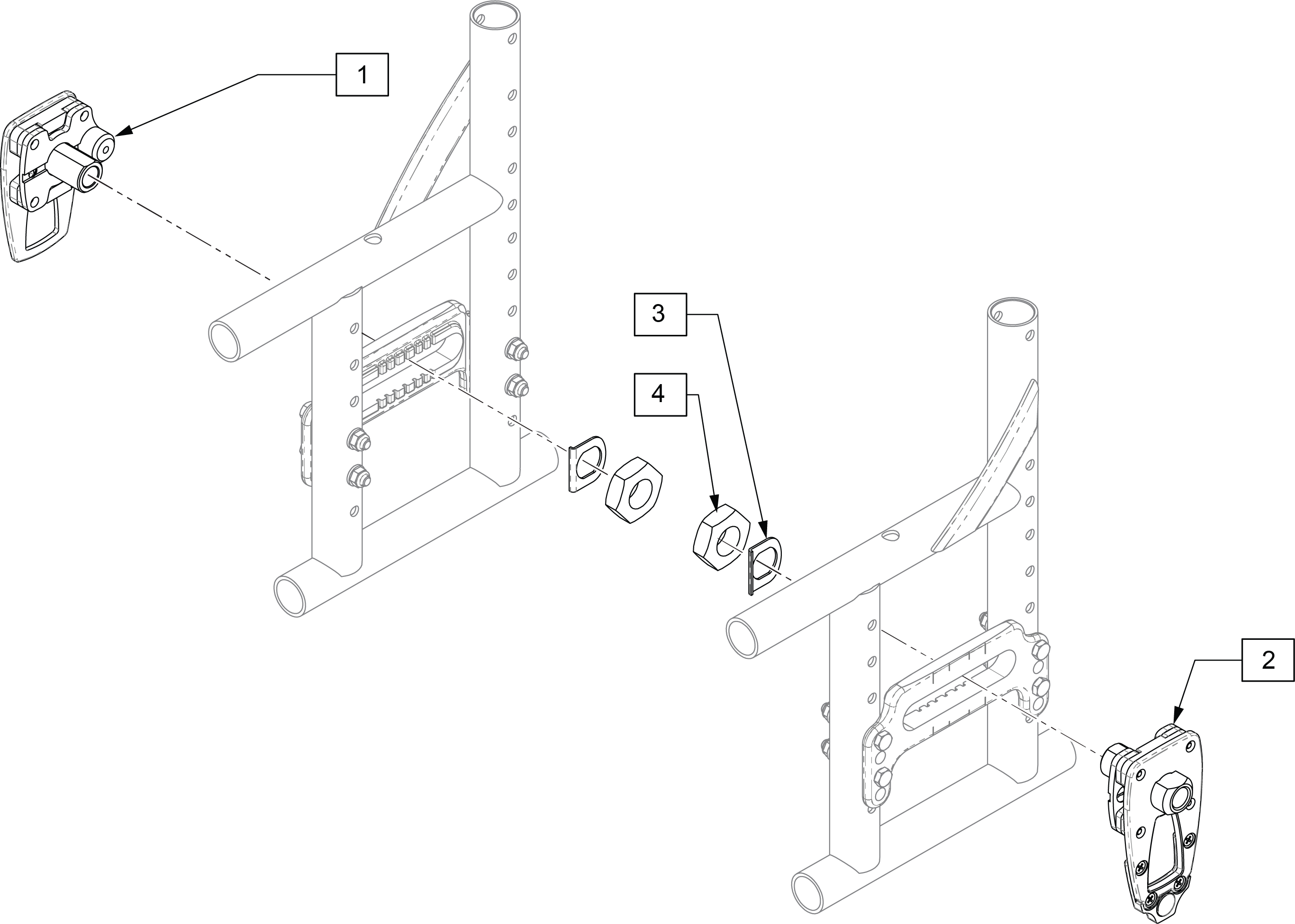 1

3

4

2