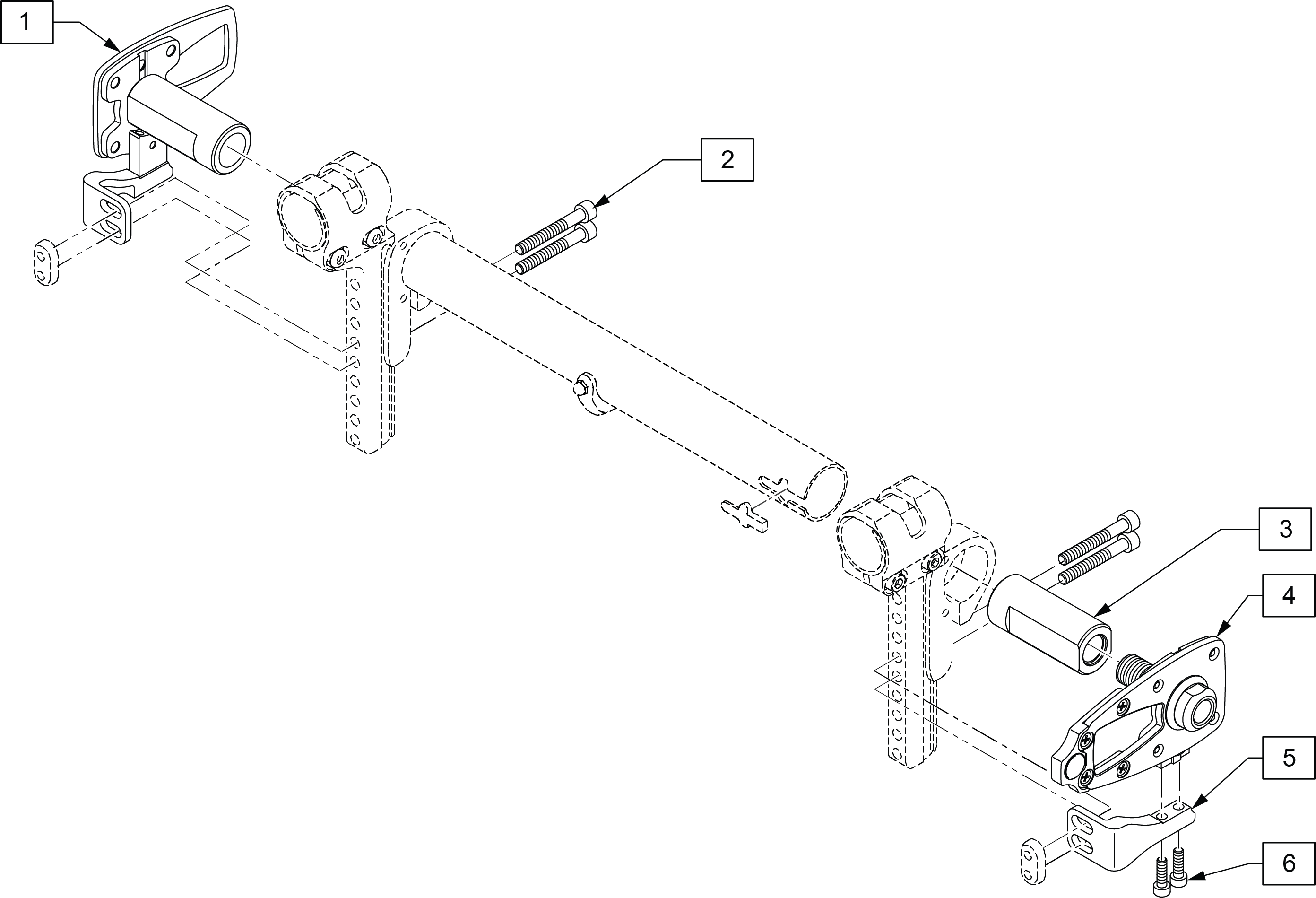 1
2
3
4
5
6