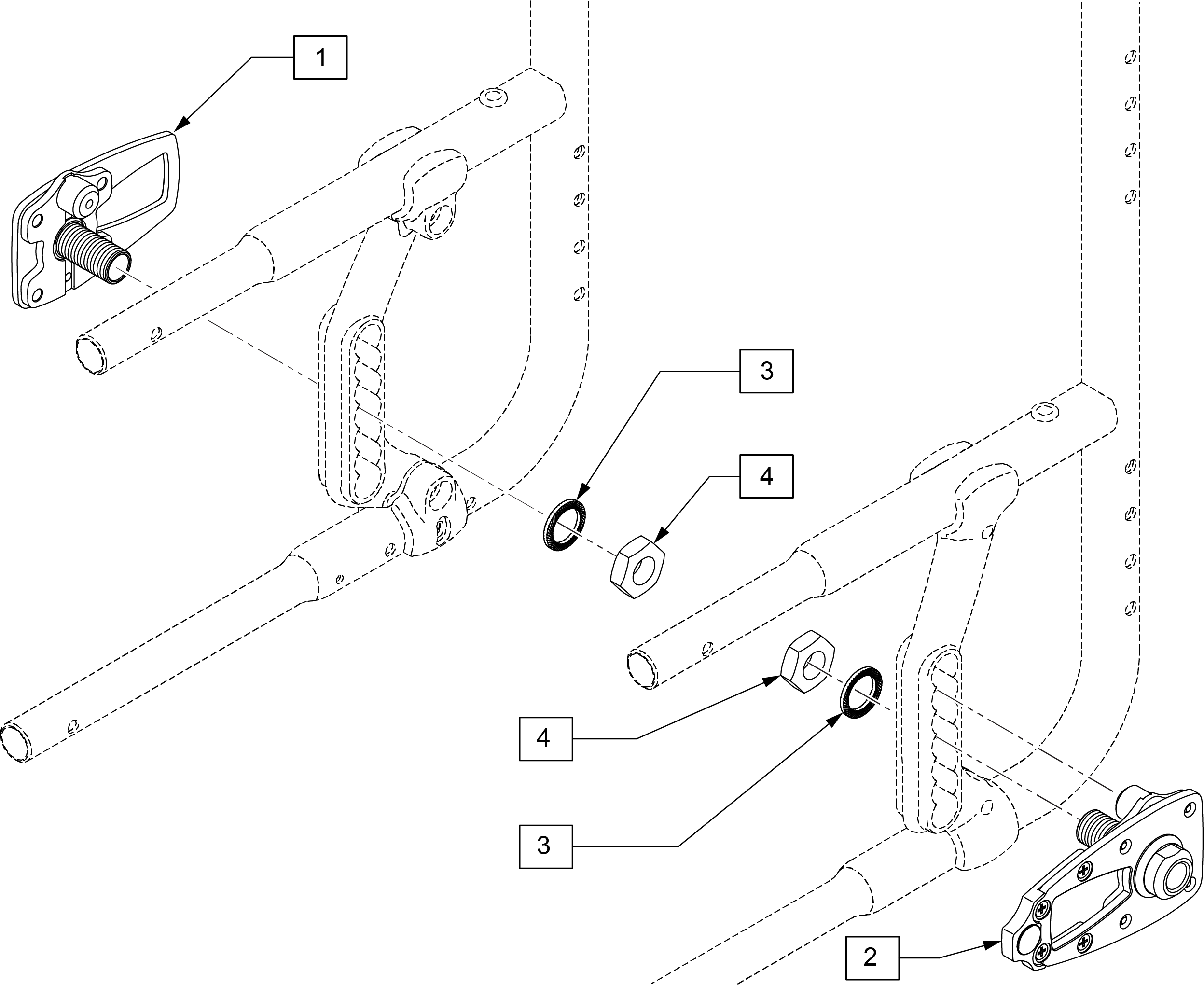 1

3

4

4

3

2