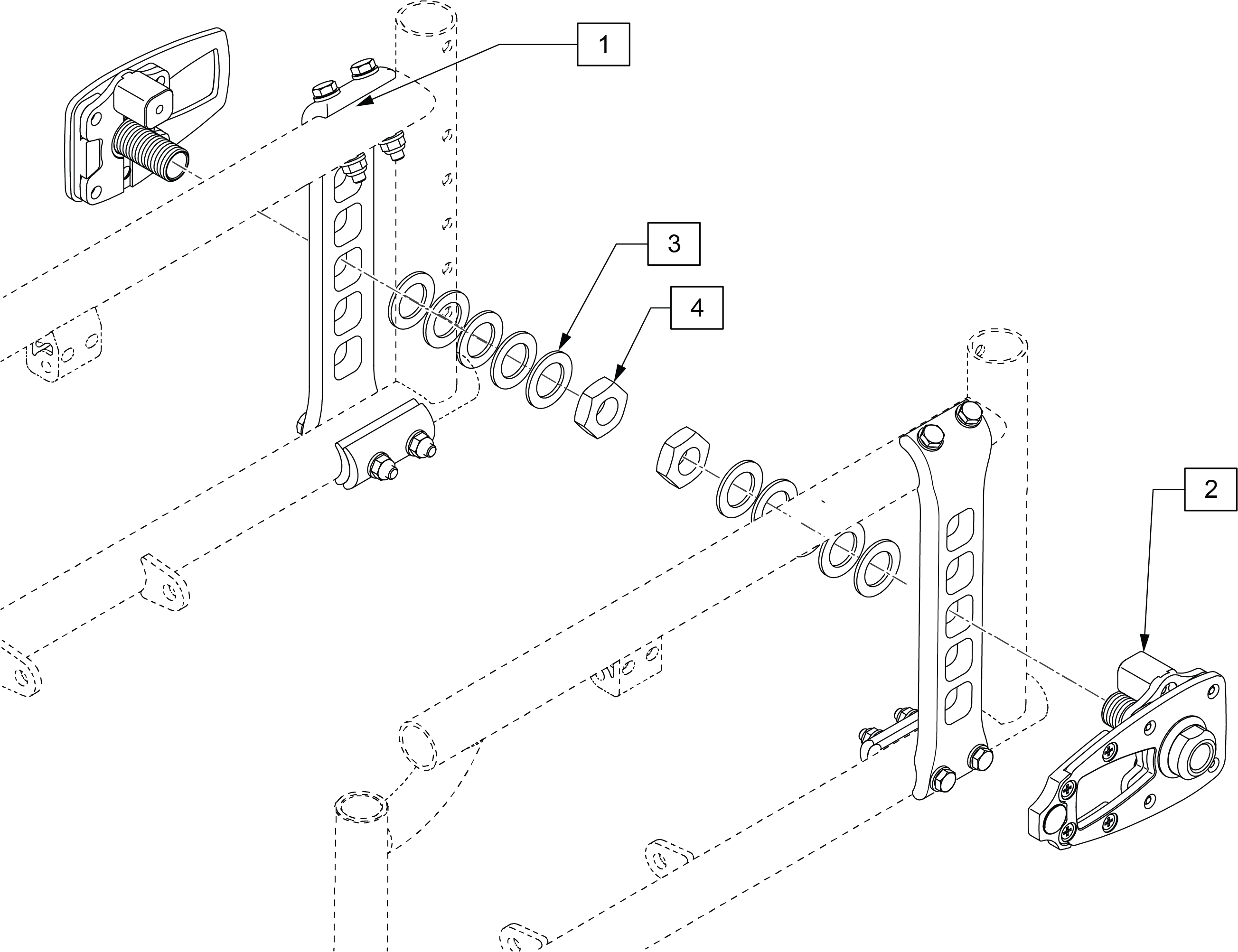 1
3
4
2