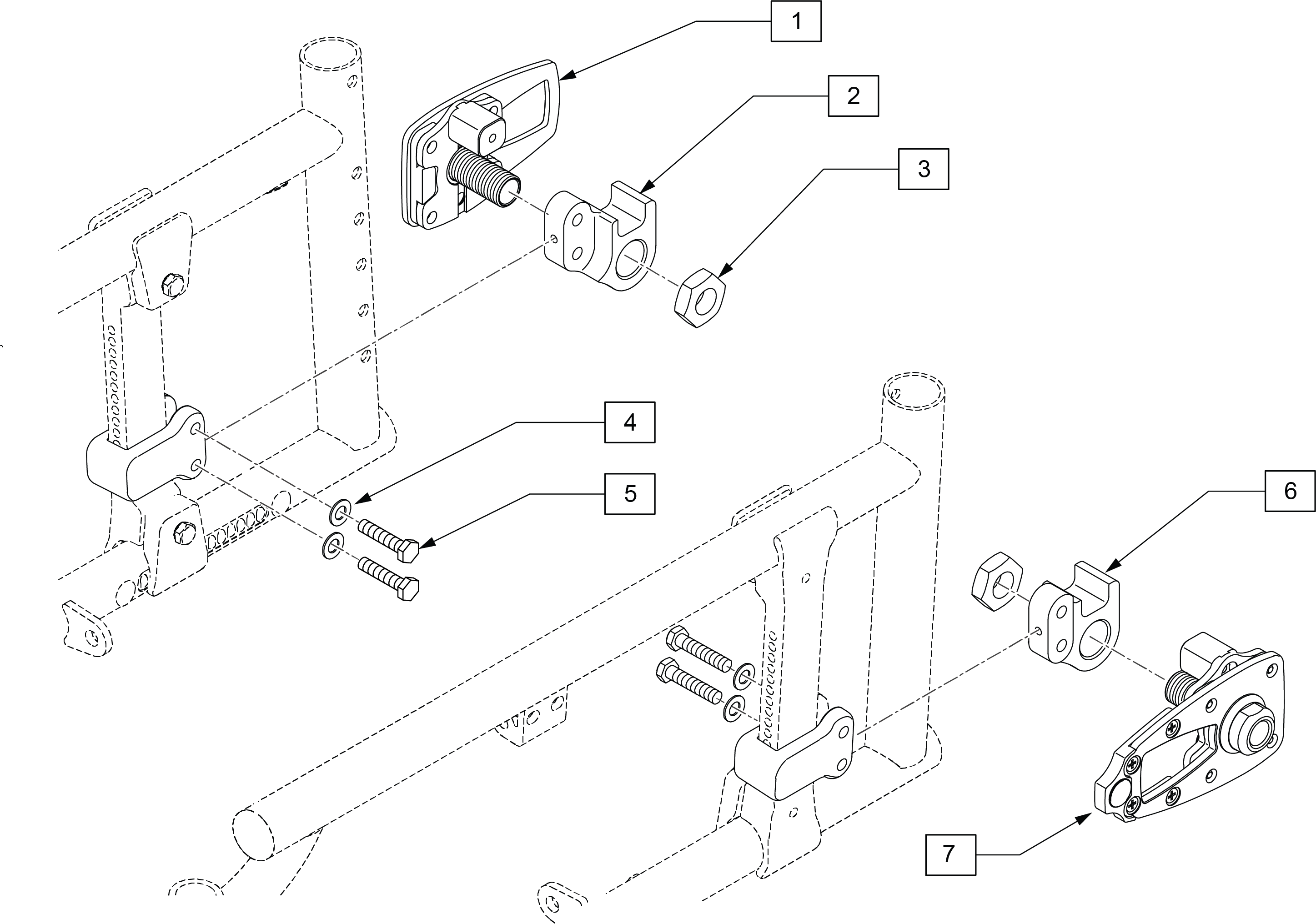 1
2
3
4
5
6
7