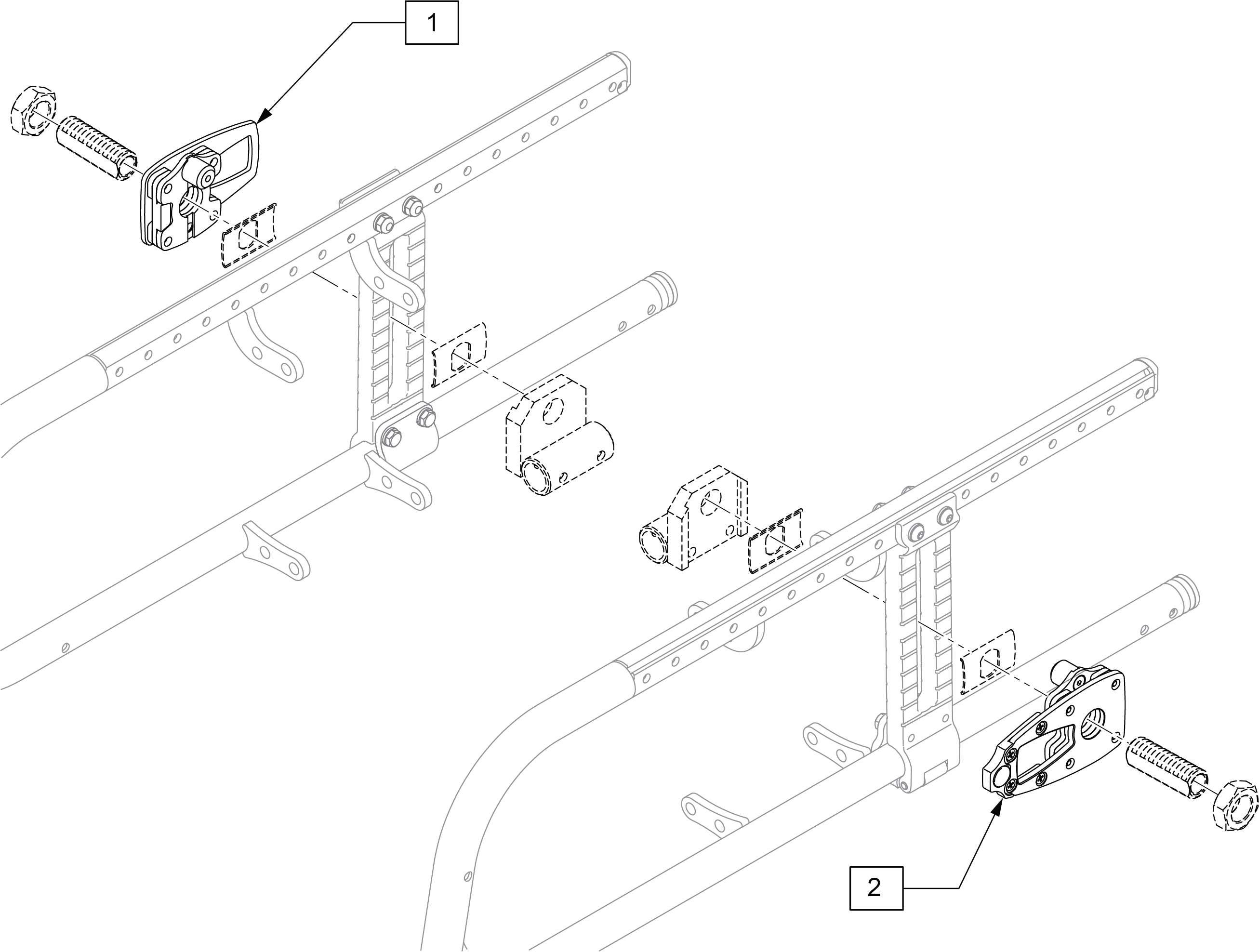 1

2