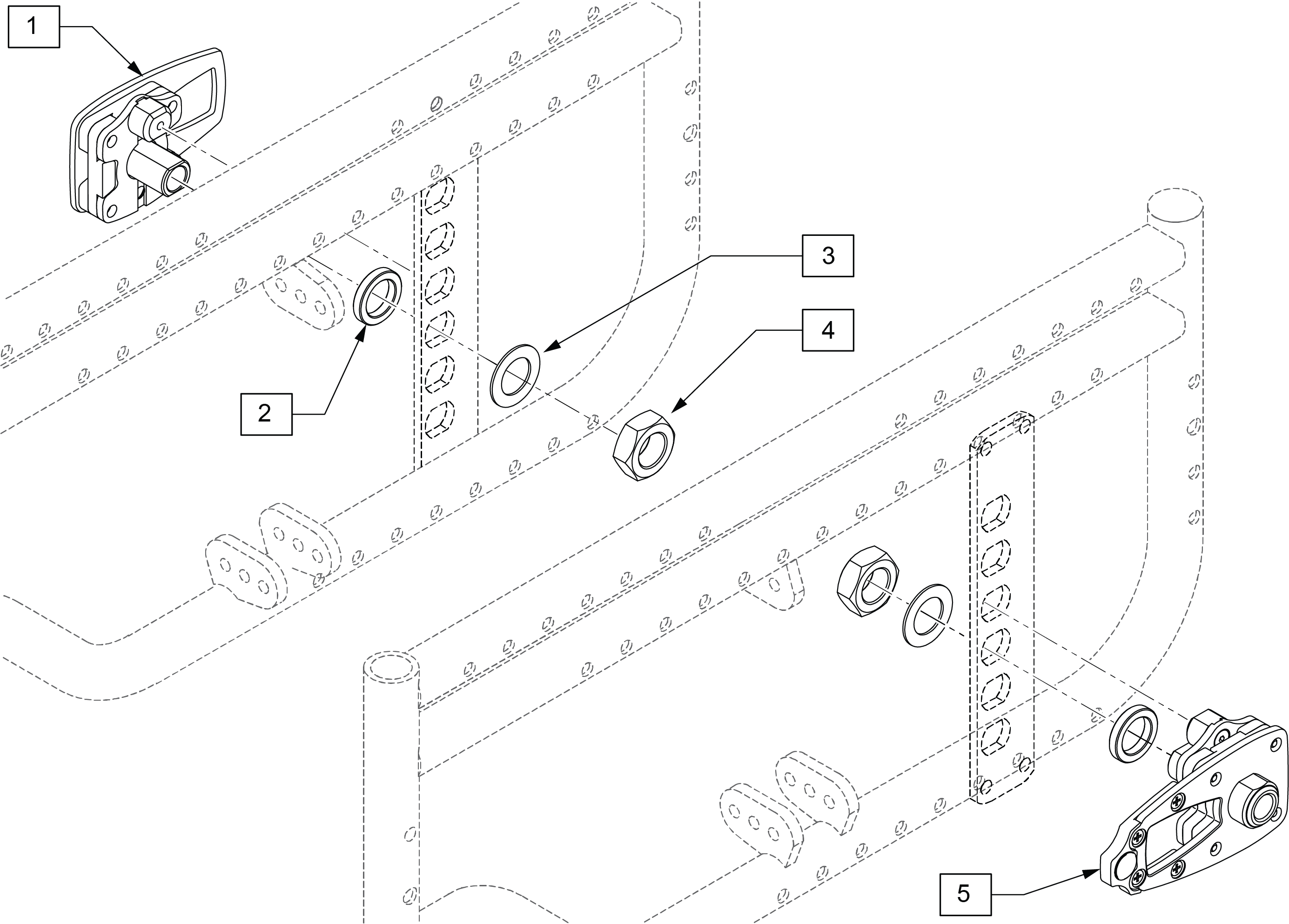 1

3

4

2

5