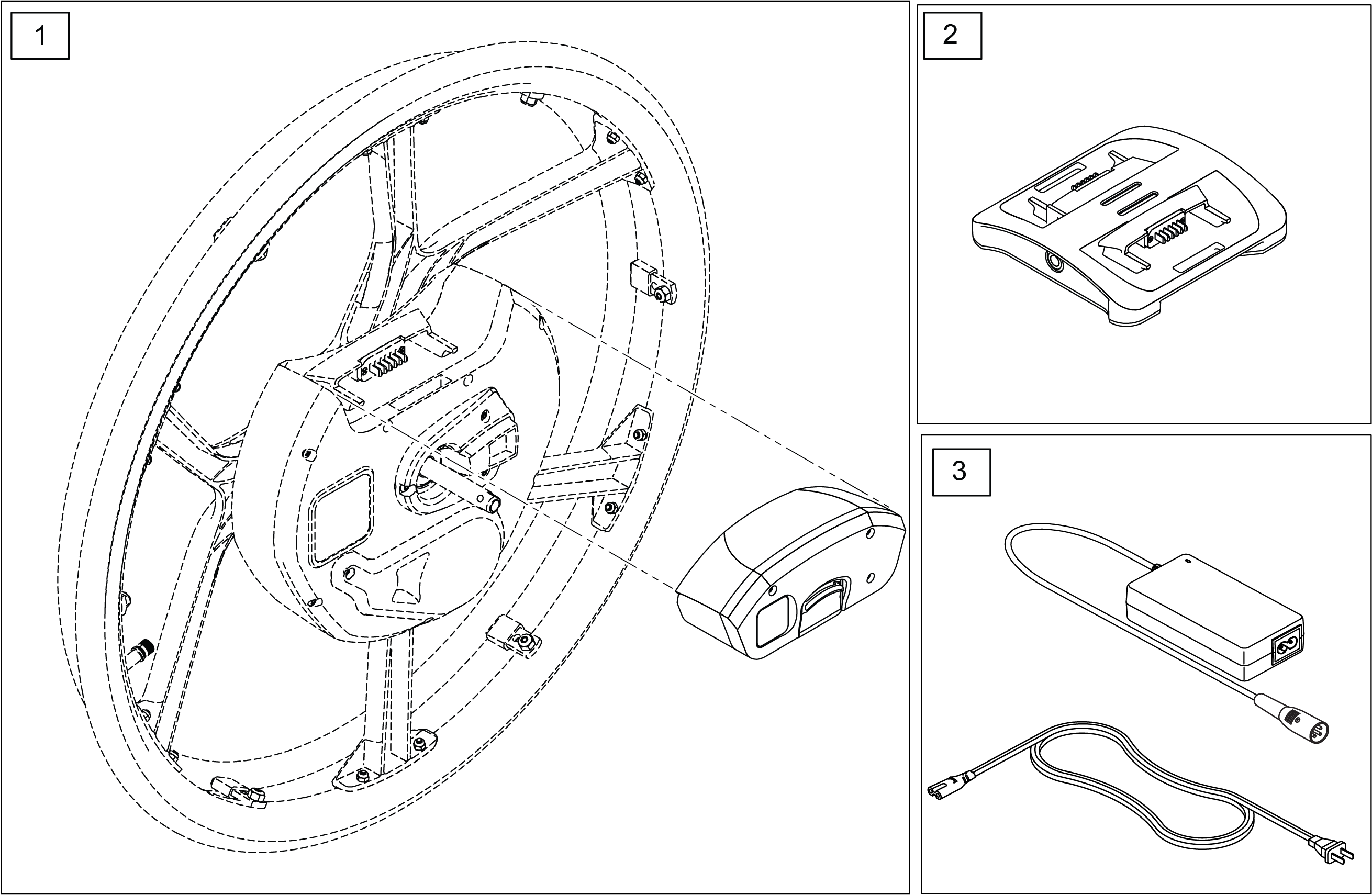 1

2

3