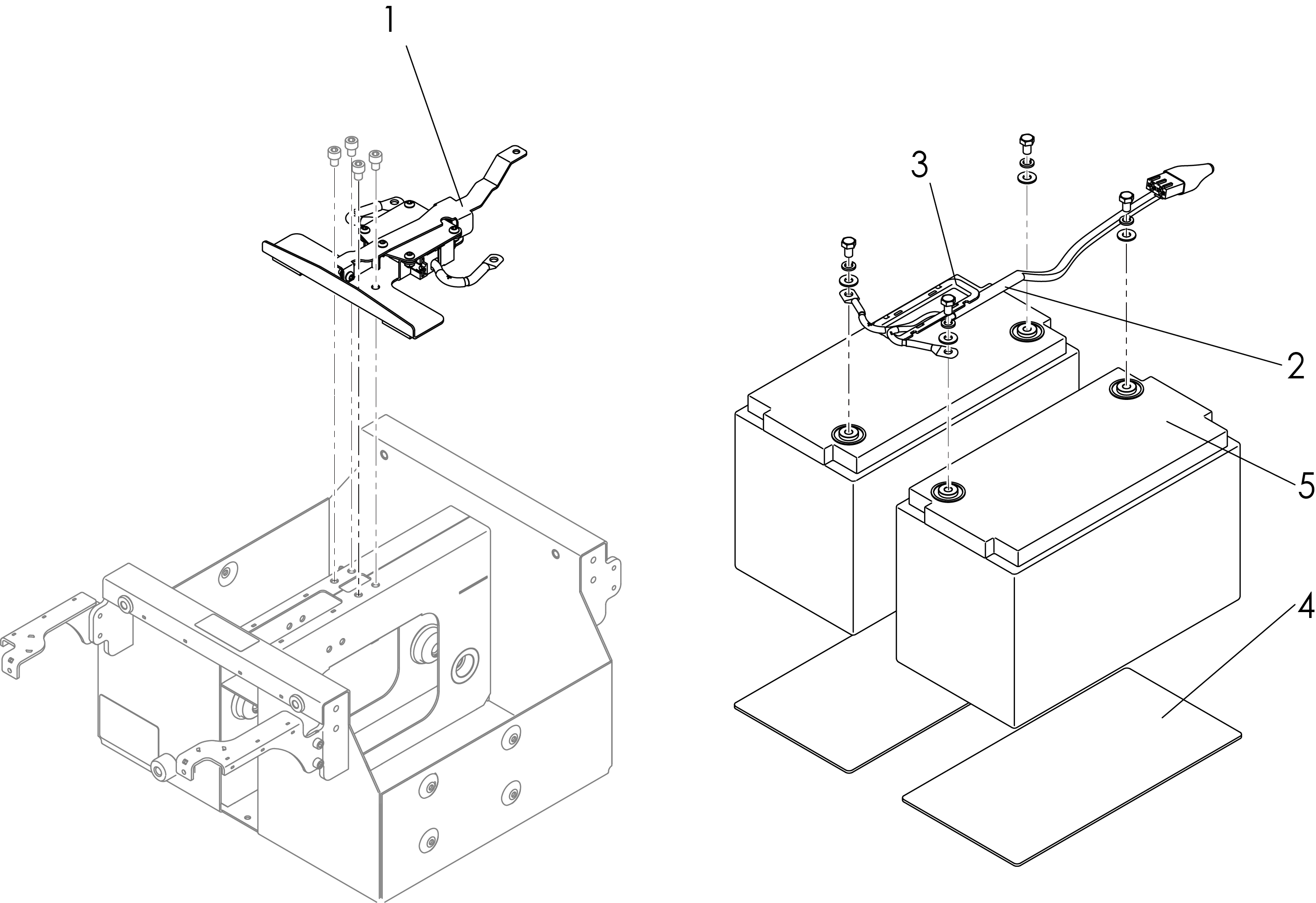 1
3
2
5
4