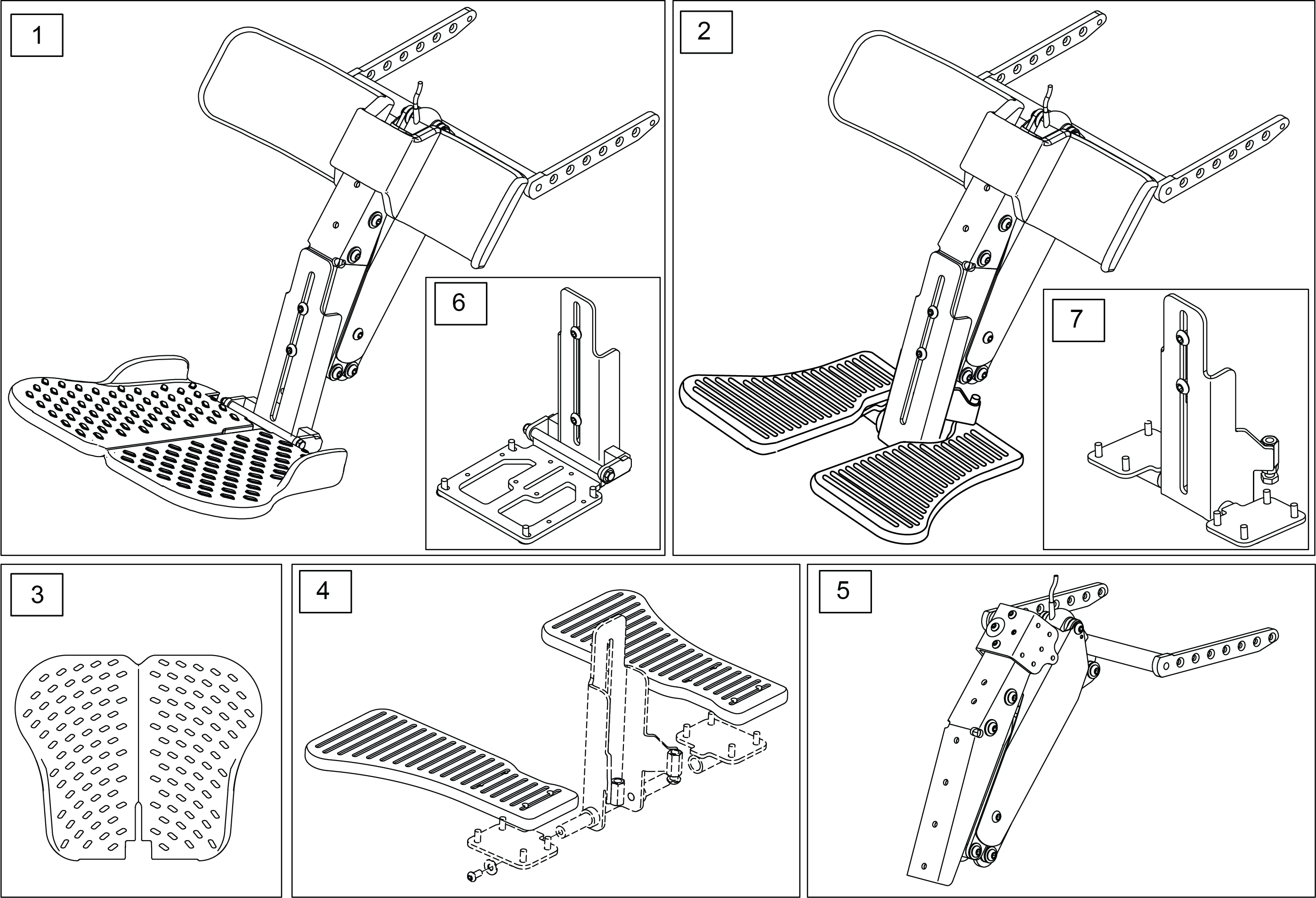 1

6

2

7

3

4

5