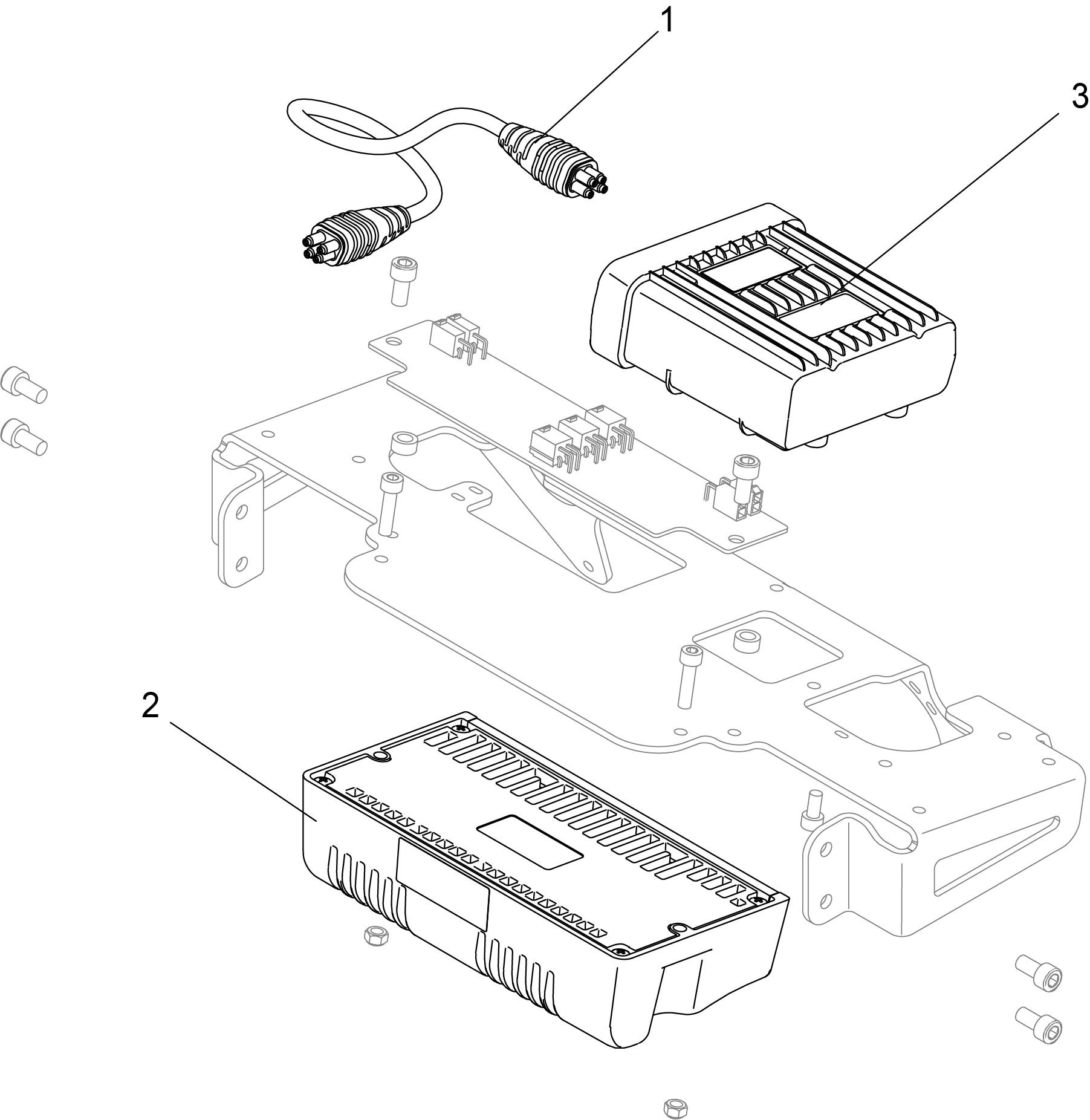 1
3
2