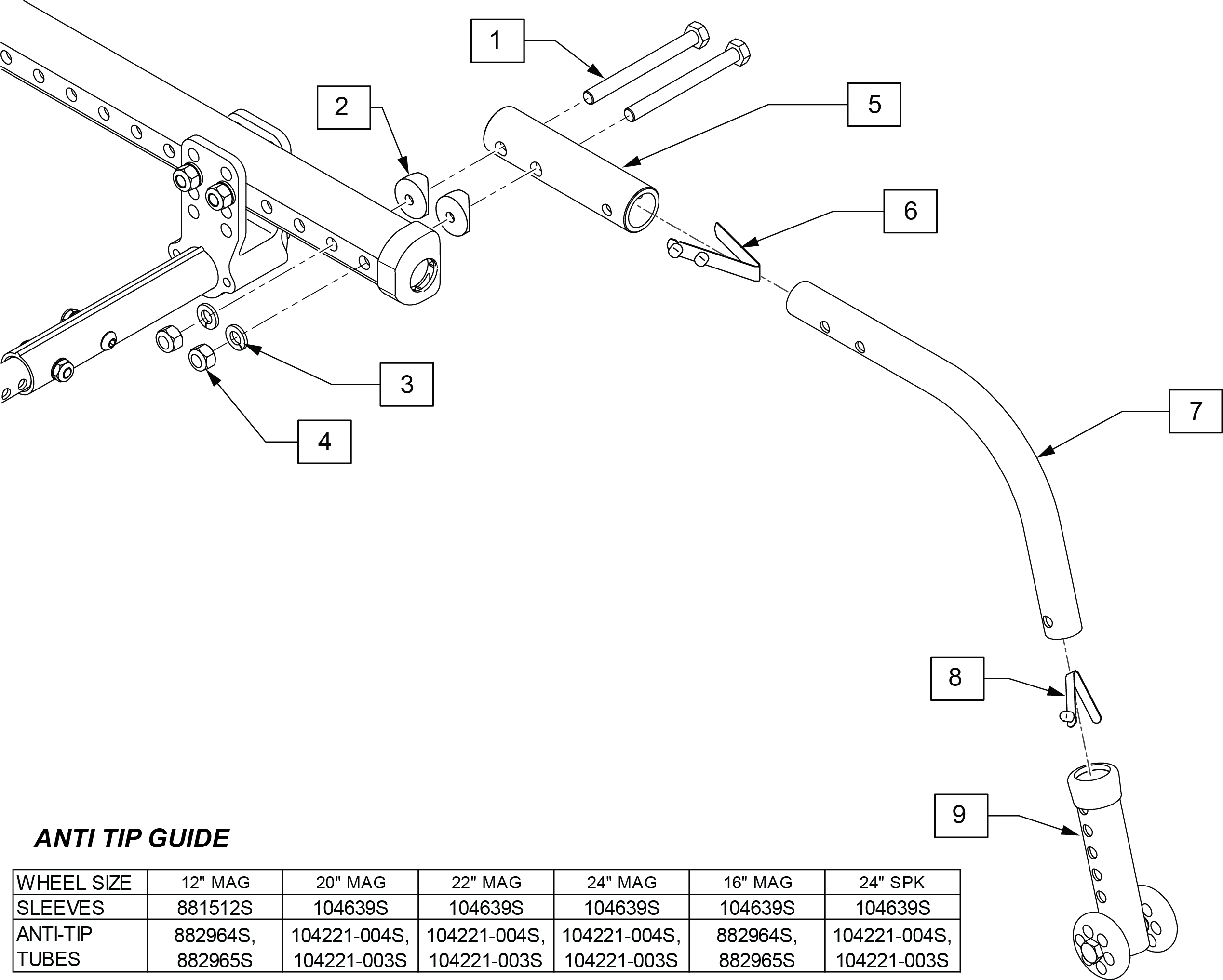 1

2

5

6

3

4

7

8

9

ANTI TIP GUIDE

| WHEEL SIZE | 12" MAG | 20" MAG | 22" MAG | 24" MAG | 16" MAG | 24" SPK |
|---|---|---|---|---|---|---|
| SLEEVES | 881512S | 104639S | 104639S | 104639S | 104639S | 104639S |
| ANTI-TIP TUBES | 882964S, 882965S | 104221-004S, 104221-003S | 104221-004S, 104221-003S | 104221-004S, 104221-003S | 882964S, 882965S | 104221-004S, 104221-003S |