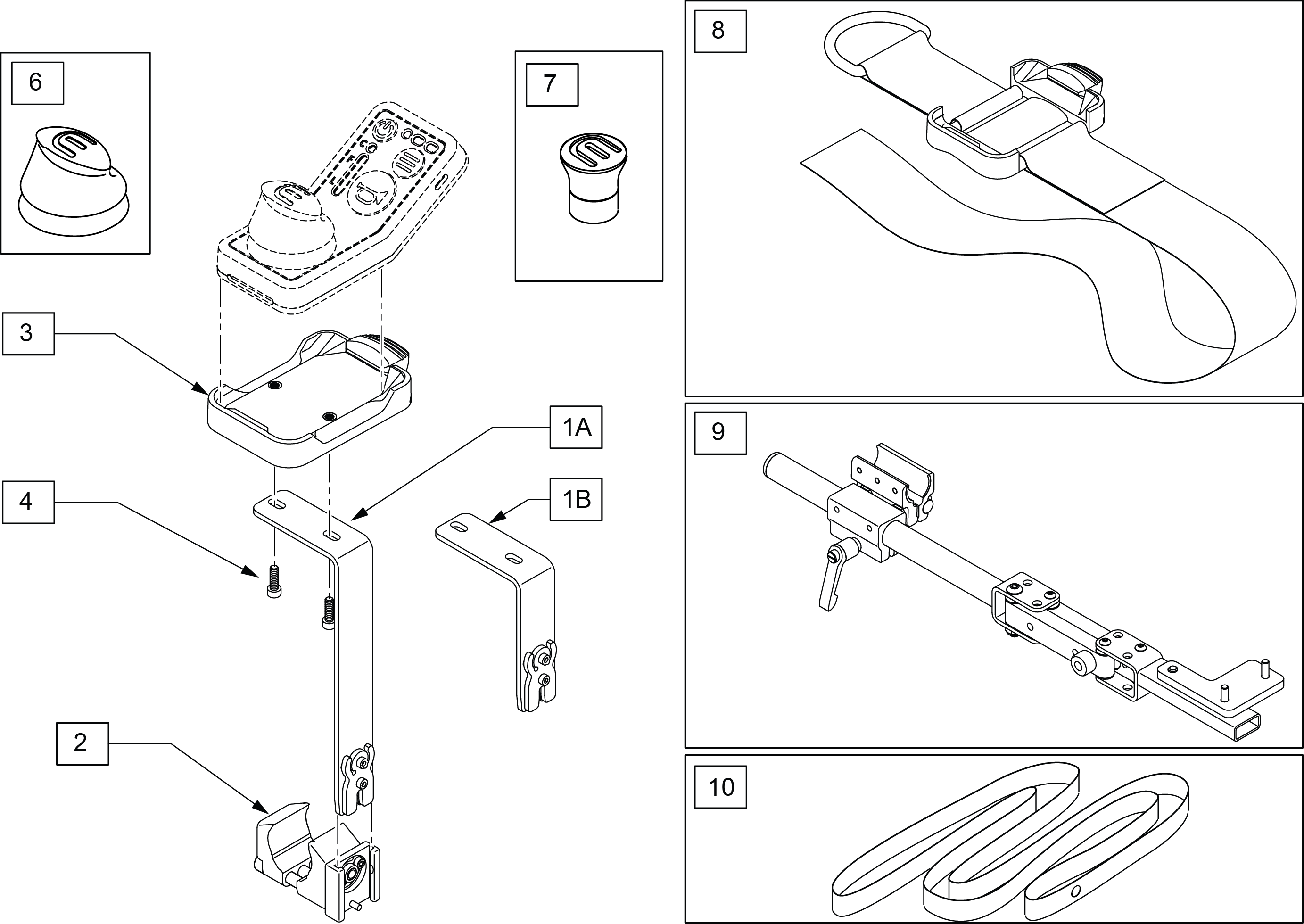 6

7

8

3

1A

4

1B

9

2

10