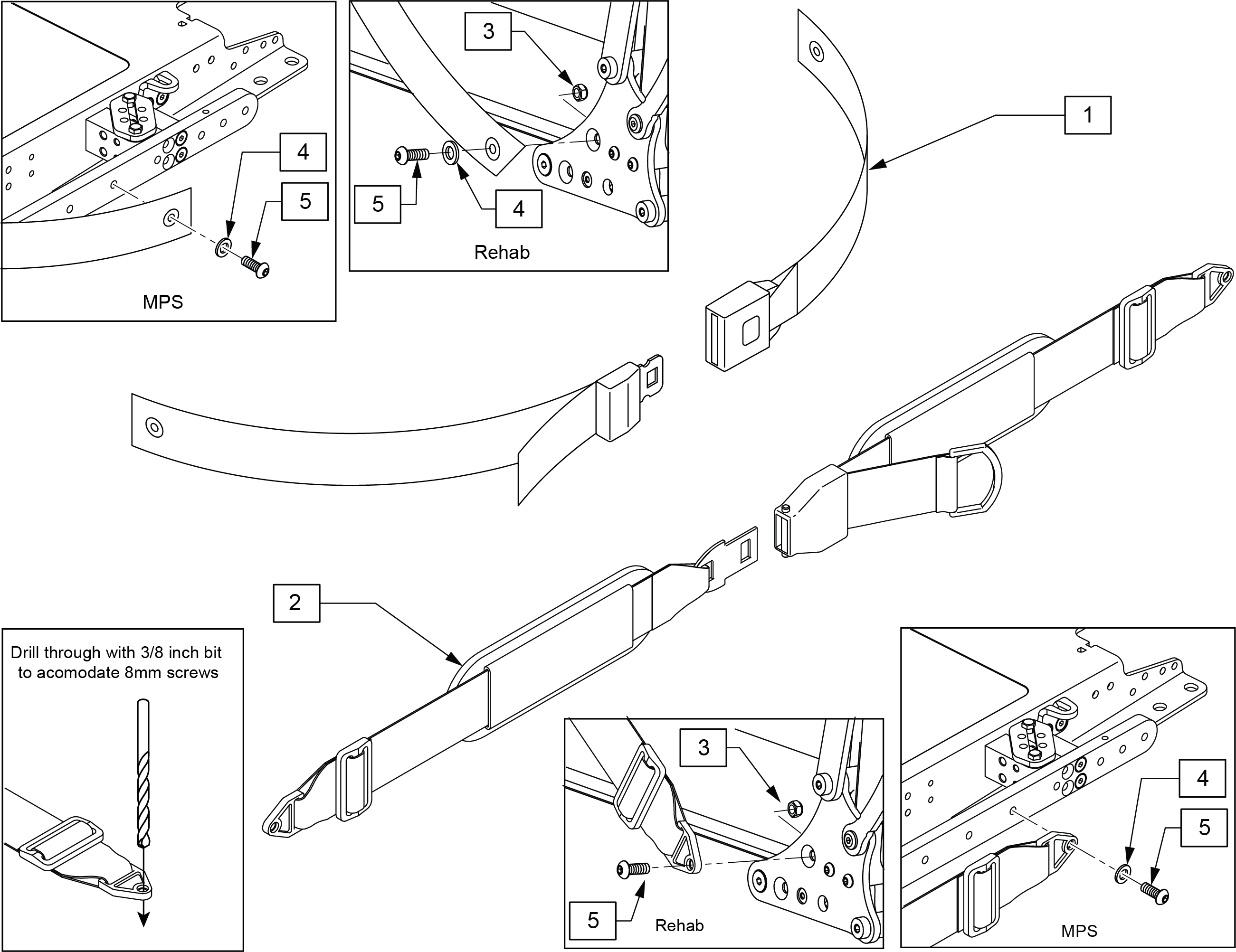 4

5

MPS

3

5

4

Rehab

1

2

Drill through with 3/8 inch bit to acomodate 8mm screws

3

5

Rehab

4

5

MPS