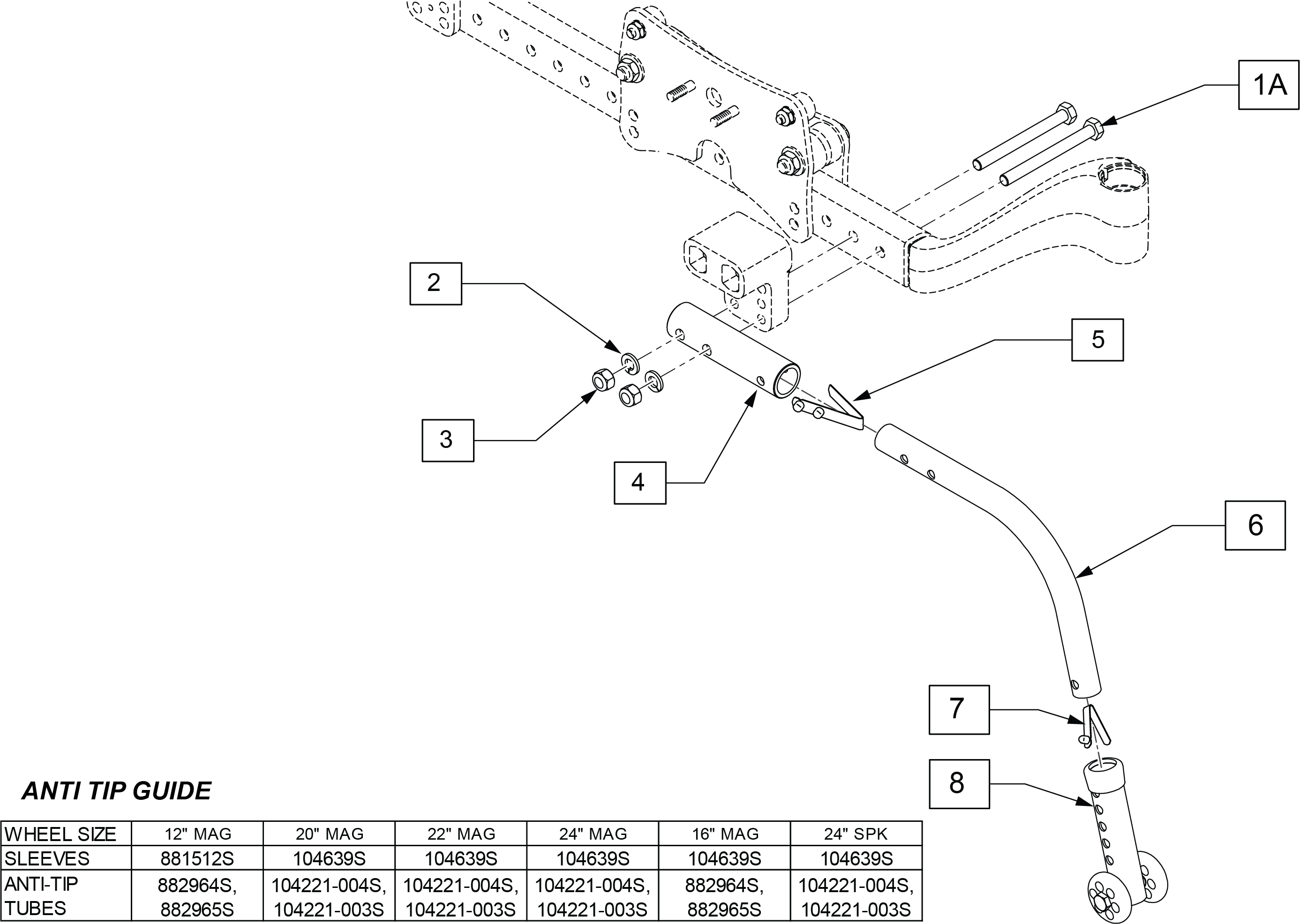 1A

2

5

3

4

6

7

8

ANTI TIP GUIDE

| WHEEL SIZE | 12" MAG | 20" MAG | 22" MAG | 24" MAG | 16" MAG | 24" SPK |
|---|---|---|---|---|---|---|
| SLEEVES | 881512S | 104639S | 104639S | 104639S | 104639S | 104639S |
| ANTI-TIP TUBES | 882964S, 882965S | 104221-004S, 104221-003S | 104221-004S, 104221-003S | 104221-004S, 104221-003S | 882964S, 882965S | 104221-004S, 104221-003S |