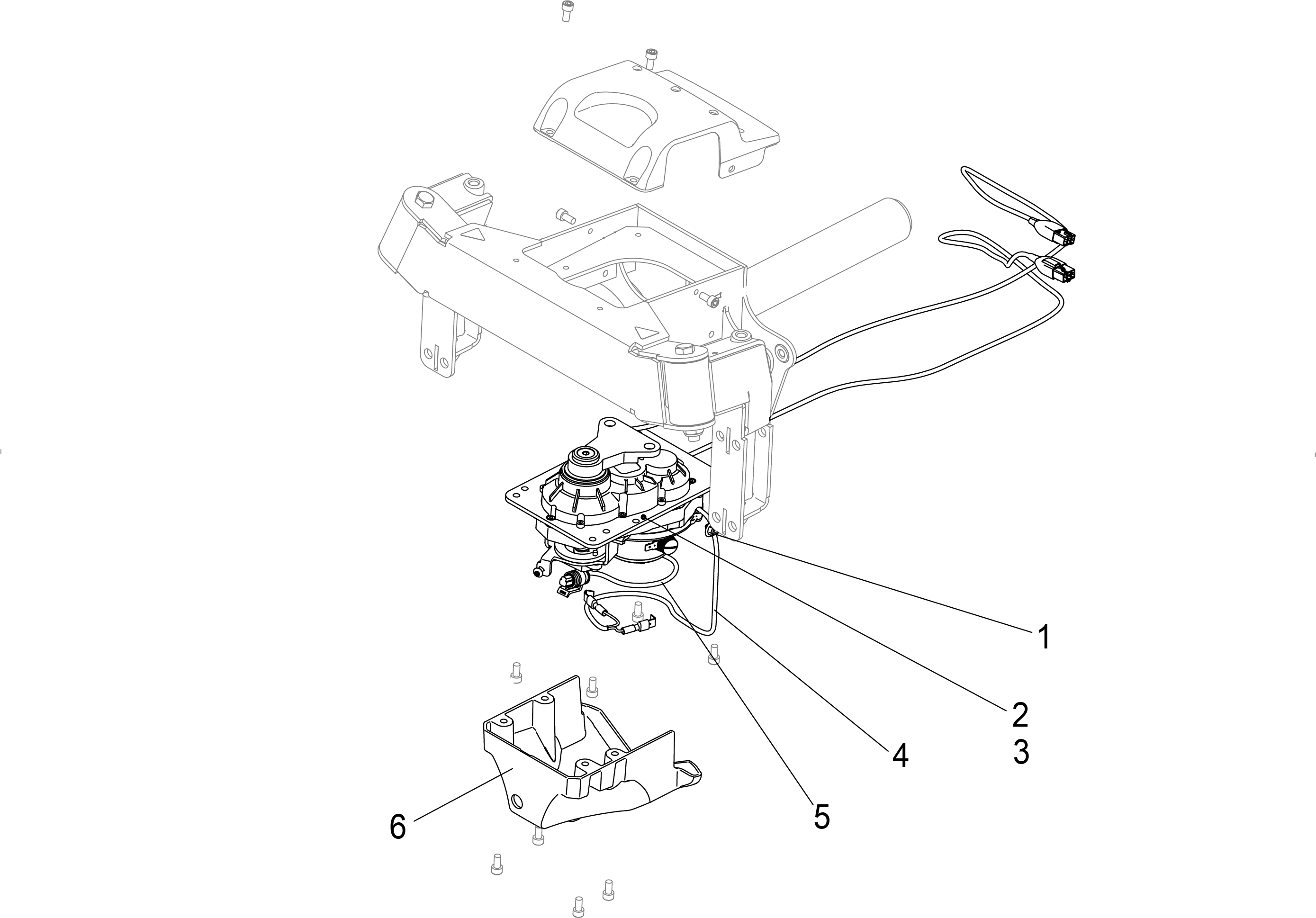 1
2
3
4
5
6