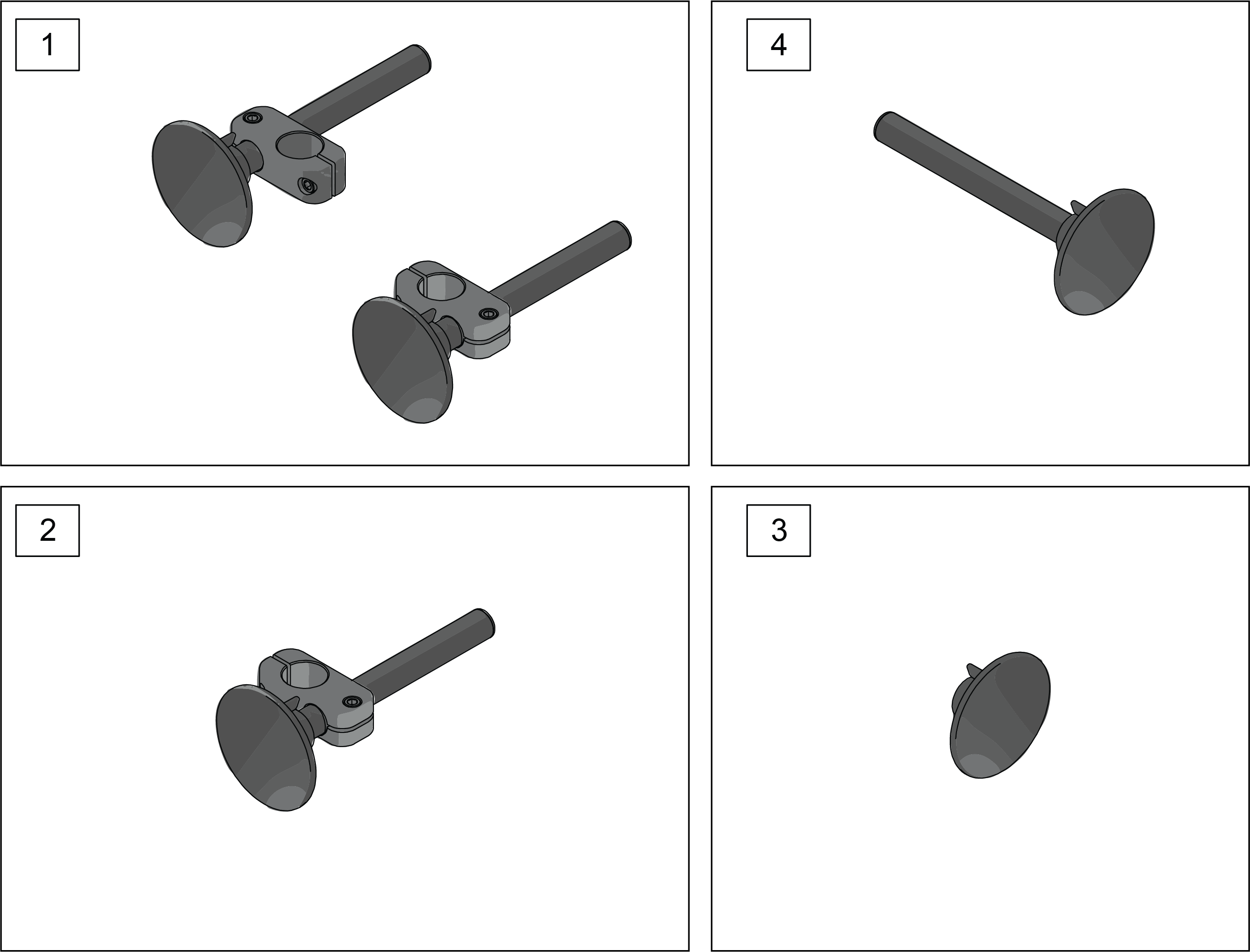 1

4

2

3