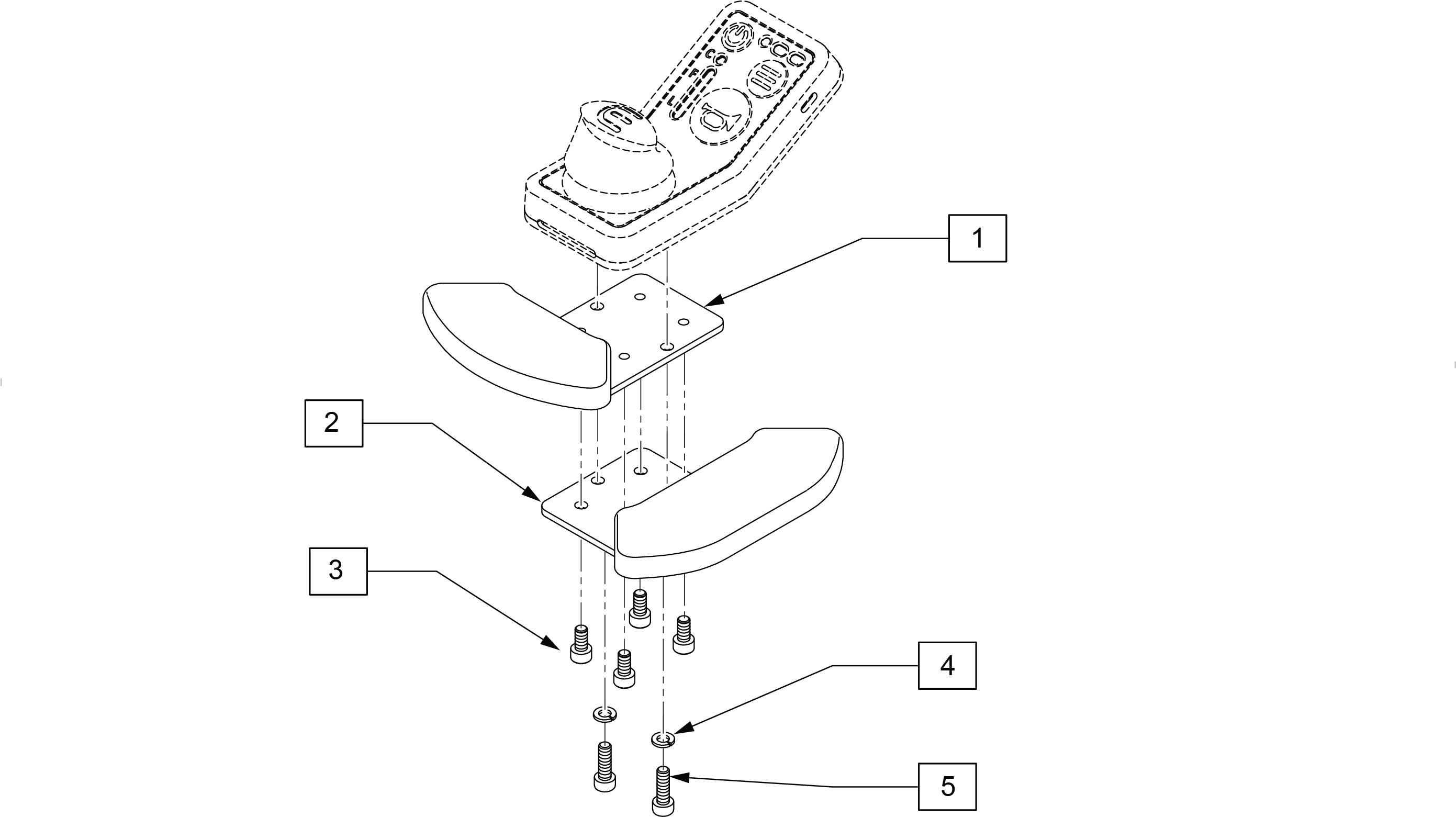 1

2

3

4

5